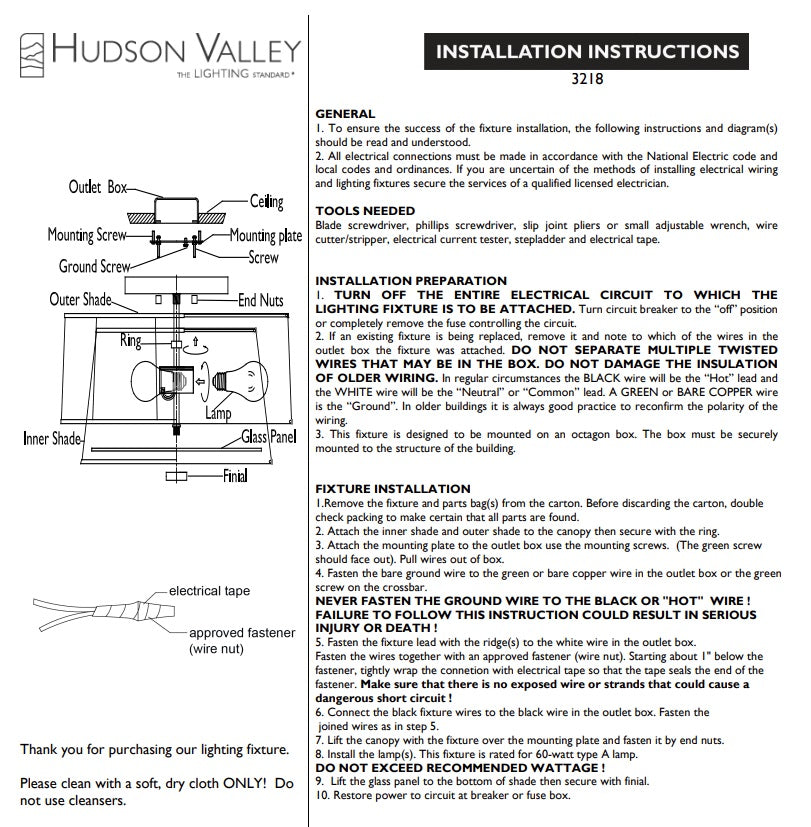 HUDSON VALLEY
THE LIGHTING STANDARD®

Outlet Box
Ceiling
Mounting Screw
Mounting plate
Screw
Ground Screw
Outer Shade
End Nuts
Ring
Lamp
Inner Shade
Glass Panel
Finial

electrical tape
approved fastener (wire nut)

Thank you for purchasing our lighting fixture.

Please clean with a soft, dry cloth ONLY! Do not use cleansers.

INSTALLATION INSTRUCTIONS
3218

GENERAL
1. To ensure the success of the fixture installation, the following instructions and diagram(s) should be read and understood.
2. All electrical connections must be made in accordance with the National Electric code and local codes and ordinances. If you are uncertain of the methods of installing electrical wiring and lighting fixtures secure the services of a qualified licensed electrician.

TOOLS NEEDED
Blade screwdriver, phillips screwdriver, slip joint pliers or small adjustable wrench, wire cutter/stripper, electrical current tester, stepladder and electrical tape.

INSTALLATION PREPARATION
1. TURN OFF THE ENTIRE ELECTRICAL CIRCUIT TO WHICH THE LIGHTING FIXTURE IS TO BE ATTACHED. Turn circuit breaker to the "off" position or completely remove the fuse controlling the circuit.
2. If an existing fixture is being replaced, remove it and note to which of the wires in the outlet box the fixture was attached. DO NOT SEPARATE MULTIPLE TWISTED WIRES THAT MAY BE IN THE BOX. DO NOT DAMAGE THE INSULATION OF OLDER WIRING. In regular circumstances the BLACK wire will be the "Hot" lead and the WHITE wire will be the "Neutral" or "Common" lead. A GREEN or BARE COPPER wire is the "Ground". In older buildings it is always good practice to reconfirm the polarity of the wiring.
3. This fixture is designed to be mounted on an octagon box. The box must be securely mounted to the structure of the building.

FIXTURE INSTALLATION
1.Remove the fixture and parts bag(s) from the carton. Before discarding the carton, double check packing to make certain that all parts are found.
2. Attach the inner shade and outer shade to the canopy then secure with the ring.
3. Attach the mounting plate to the outlet box use the mounting screws. (The green screw should face out). Pull wires out of box.
4. Fasten the bare ground wire to the green or bare copper wire in the outlet box or the green screw on the crossbar.
NEVER FASTEN THE GROUND WIRE TO THE BLACK OR "HOT" WIRE ! FAILURE TO FOLLOW THIS INSTRUCTION COULD RESULT IN SERIOUS INJURY OR DEATH !
5. Fasten the fixture lead with the ridge(s) to the white wire in the outlet box.
Fasten the wires together with an approved fastener (wire nut). Starting about 1" below the fastener, tightly wrap the connetion with electrical tape so that the tape seals the end of the fastener. Make sure that there is no exposed wire or strands that could cause a dangerous short circuit !
6. Connect the black fixture wires to the black wire in the outlet box. Fasten the joined wires as in step 5.
7. Lift the canopy with the fixture over the mounting plate and fasten it by end nuts.
8. Install the lamp(s). This fixture is rated for 60-watt type A lamp.
DO NOT EXCEED RECOMMENDED WATTAGE !
9. Lift the glass panel to the bottom of shade then secure with finial.
10. Restore power to circuit at breaker or fuse box.