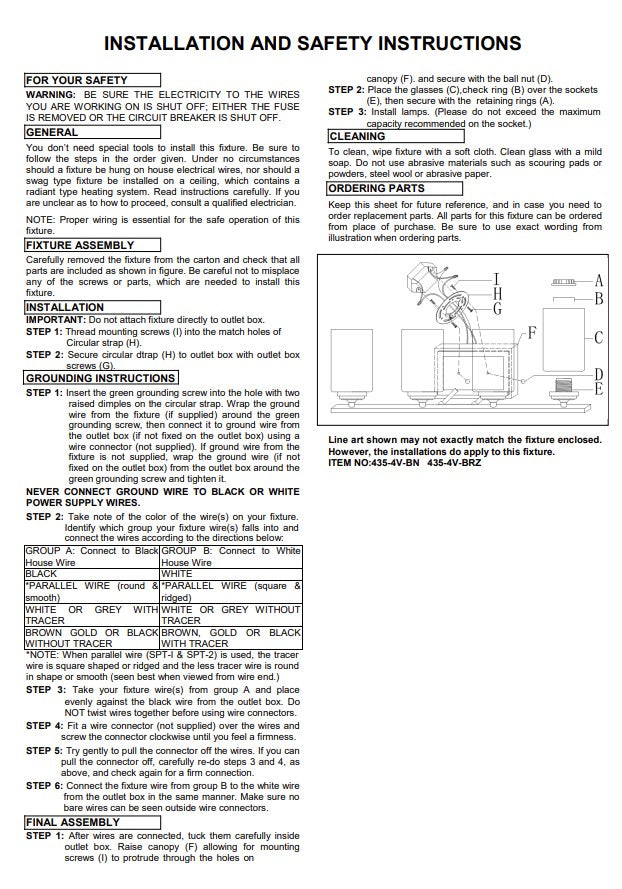 INSTALLATION AND SAFETY INSTRUCTIONS

FOR YOUR SAFETY

WARNING: BE SURE THE ELECTRICITY TO THE WIRES YOU ARE WORKING ON IS SHUT OFF; EITHER THE FUSE IS REMOVED OR THE CIRCUIT BREAKER IS SHUT OFF.

GENERAL

You don't need special tools to install this fixture. Be sure to follow the steps in the order given. Under no circumstances should a fixture be hung on house electrical wires, nor should a swag type fixture be installed on a ceiling, which contains a radiant type heating system. Read instructions carefully. If you are unclear as to how to proceed, consult a qualified electrician.

NOTE: Proper wiring is essential for the safe operation of this fixture.

FIXTURE ASSEMBLY

Carefully removed the fixture from the carton and check that all parts are included as shown in figure. Be careful not to misplace any of the screws or parts, which are needed to install this fixture.

INSTALLATION

IMPORTANT: Do not attach fixture directly to outlet box.

STEP 1: Thread mounting screws (I) into the match holes of Circular strap (H).

STEP 2: Secure circular dtrap (H) to outlet box with outlet box screws (G).

GROUNDING INSTRUCTIONS

STEP 1: Insert the green grounding screw into the hole with two raised dimples on the circular strap. Wrap the ground wire from the fixture (if supplied) around the green grounding screw, then connect it to ground wire from the outlet box (if not fixed on the outlet box) using a wire connector (not supplied). If ground wire from the fixture is not supplied, wrap the ground wire (if not fixed on the outlet box) from the outlet box around the green grounding screw and tighten it.

NEVER CONNECT GROUND WIRE TO BLACK OR WHITE POWER SUPPLY WIRES.

STEP 2: Take note of the color of the wire(s) on your fixture. Identify which group your fixture wire(s) falls into and connect the wires according to the directions below:

| GROUP A: Connect to Black House Wire | GROUP B: Connect to White House Wire |
|---|---|
| BLACK | WHITE |
| *PARALLEL WIRE (round & smooth) | *PARALLEL WIRE (square & ridged) |
| WHITE OR GREY WITH TRACER | WHITE OR GREY WITHOUT TRACER |
| BROWN GOLD OR BLACK WITHOUT TRACER | BROWN, GOLD OR BLACK WITH TRACER |

*NOTE: When parallel wire (SPT-I & SPT-2) is used, the tracer wire is square shaped or ridged and the less tracer wire is round in shape or smooth (seen best when viewed from wire end.)

STEP 3: Take your fixture wire(s) from group A and place evenly against the black wire from the outlet box. Do NOT twist wires together before using wire connectors.

STEP 4: Fit a wire connector (not supplied) over the wires and screw the connector clockwise until you feel a firmness.

STEP 5: Try gently to pull the connector off the wires. If you can pull the connector off, carefully re-do steps 3 and 4, as above, and check again for a firm connection.

STEP 6: Connect the fixture wire from group B to the white wire from the outlet box in the same manner. Make sure no bare wires can be seen outside wire connectors.

FINAL ASSEMBLY

STEP 1: After wires are connected, tuck them carefully inside outlet box. Raise canopy (F) allowing for mounting screws (I) to protrude through the holes on canopy (F). and secure with the ball nut (D).

STEP 2: Place the glasses (C),check ring (B) over the sockets (E), then secure with the retaining rings (A).

STEP 3: Install lamps. (Please do not exceed the maximum capacity recommended on the socket.)

CLEANING

To clean, wipe fixture with a soft cloth. Clean glass with a mild soap. Do not use abrasive materials such as scouring pads or powders, steel wool or abrasive paper.

ORDERING PARTS

Keep this sheet for future reference, and in case you need to order replacement parts. All parts for this fixture can be ordered from place of purchase. Be sure to use exact wording from illustration when ordering parts.

I
H
G
F
A
B
C
D
E

Line art shown may not exactly match the fixture enclosed. However, the installations do apply to this fixture.
ITEM NO:435-4V-BN 435-4V-BRZ