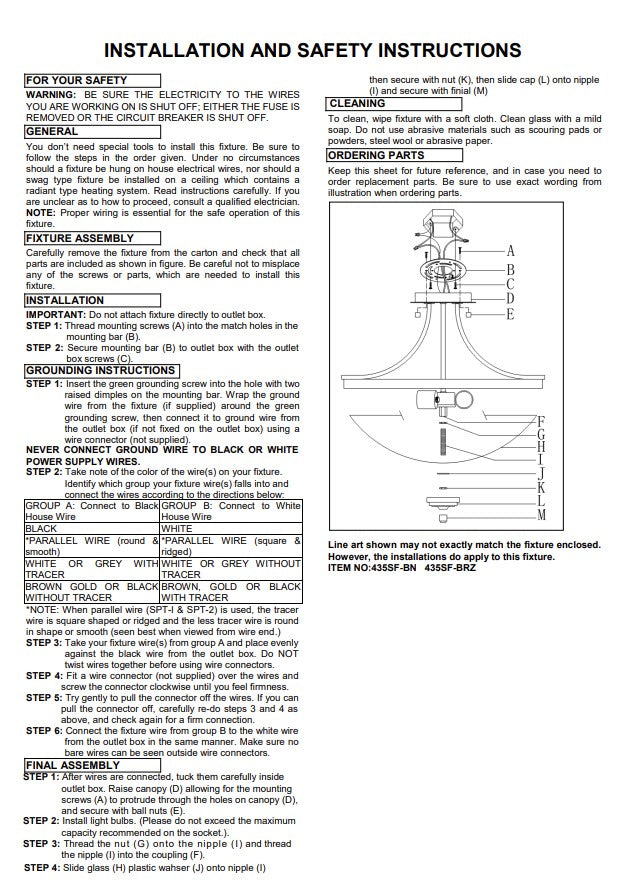 INSTALLATION AND SAFETY INSTRUCTIONS

FOR YOUR SAFETY

WARNING: BE SURE THE ELECTRICITY TO THE WIRES YOU ARE WORKING ON IS SHUT OFF; EITHER THE FUSE IS REMOVED OR THE CIRCUIT BREAKER IS SHUT OFF.

GENERAL

You don't need special tools to install this fixture. Be sure to follow the steps in the order given. Under no circumstances should a fixture be hung on house electrical wires, nor should a swag type fixture be installed on a ceiling which contains a radiant type heating system. Read instructions carefully. If you are unclear as to how to proceed, consult a qualified electrician.
NOTE: Proper wiring is essential for the safe operation of this fixture.

FIXTURE ASSEMBLY

Carefully remove the fixture from the carton and check that all parts are included as shown in figure. Be careful not to misplace any of the screws or parts, which are needed to install this fixture.

INSTALLATION

IMPORTANT: Do not attach fixture directly to outlet box.
STEP 1: Thread mounting screws (A) into the match holes in the mounting bar (B).
STEP 2: Secure mounting bar (B) to outlet box with the outlet box screws (C).

GROUNDING INSTRUCTIONS

STEP 1: Insert the green grounding screw into the hole with two raised dimples on the mounting bar. Wrap the ground wire from the fixture (if supplied) around the green grounding screw, then connect it to ground wire from the outlet box (if not fixed on the outlet box) using a wire connector (not supplied).
NEVER CONNECT GROUND WIRE TO BLACK OR WHITE POWER SUPPLY WIRES.
STEP 2: Take note of the color of the wire(s) on your fixture. Identify which group your fixture wire(s) falls into and connect the wires according to the directions below:

| GROUP A: Connect to Black House Wire | GROUP B: Connect to White House Wire |
|---|---|
| BLACK | WHITE |
| *PARALLEL WIRE (round & smooth) | *PARALLEL WIRE (square & ridged) |
| WHITE OR GREY WITH TRACER | WHITE OR GREY WITHOUT TRACER |
| BROWN GOLD OR BLACK WITHOUT TRACER | BROWN, GOLD OR BLACK WITH TRACER |

*NOTE: When parallel wire (SPT-I & SPT-2) is used, the tracer wire is square shaped or ridged and the less tracer wire is round in shape or smooth (seen best when viewed from wire end.)
STEP 3: Take your fixture wire(s) from group A and place evenly against the black wire from the outlet box. Do NOT twist wires together before using wire connectors.
STEP 4: Fit a wire connector (not supplied) over the wires and screw the connector clockwise until you feel firmness.
STEP 5: Try gently to pull the connector off the wires. If you can pull the connector off, carefully re-do steps 3 and 4 as above, and check again for a firm connection.
STEP 6: Connect the fixture wire from group B to the white wire from the outlet box in the same manner. Make sure no bare wires can be seen outside wire connectors.

FINAL ASSEMBLY

STEP 1: After wires are connected, tuck them carefully inside outlet box. Raise canopy (D) allowing for the mounting screws (A) to protrude through the holes on canopy (D), and secure with ball nuts (E).
STEP 2: Install light bulbs. (Please do not exceed the maximum capacity recommended on the socket.).
STEP 3: Thread the nut (G) onto the nipple (I) and thread the nipple (I) into the coupling (F).
STEP 4: Slide glass (H) plastic wahser (J) onto nipple (I) then secure with nut (K), then slide cap (L) onto nipple (I) and secure with finial (M)

CLEANING

To clean, wipe fixture with a soft cloth. Clean glass with a mild soap. Do not use abrasive materials such as scouring pads or powders, steel wool or abrasive paper.

ORDERING PARTS

Keep this sheet for future reference, and in case you need to order replacement parts. Be sure to use exact wording from illustration when ordering parts.

A
B
C
D
E
F
G
H
I
J
K
L
M

Line art shown may not exactly match the fixture enclosed. However, the installations do apply to this fixture.
ITEM NO:435SF-BN 435SF-BRZ